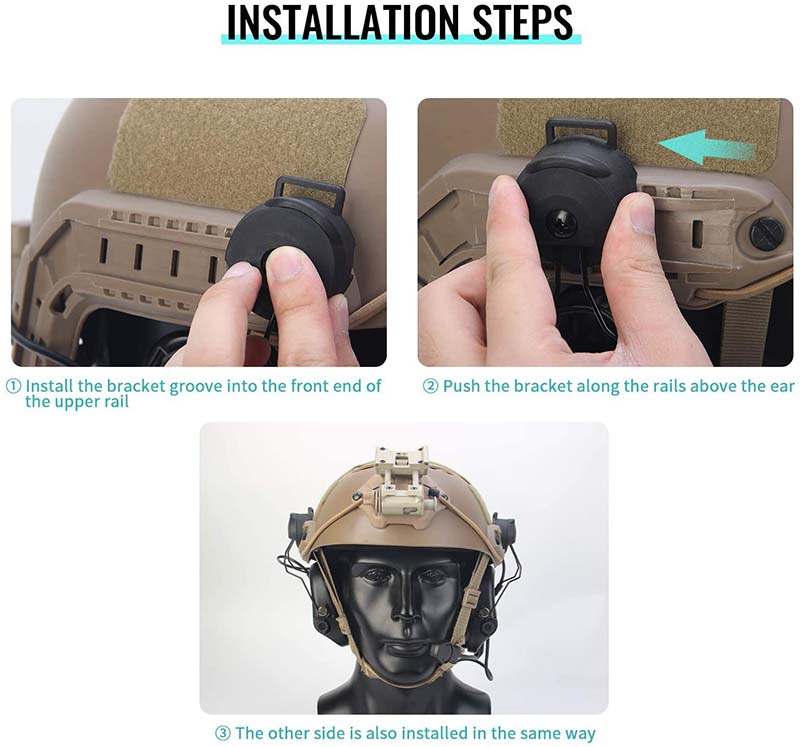 INSTALLATION STEPS

① Install the bracket groove into the front end of the upper rail

② Push the bracket along the rails above the ear

③ The other side is also installed in the same way